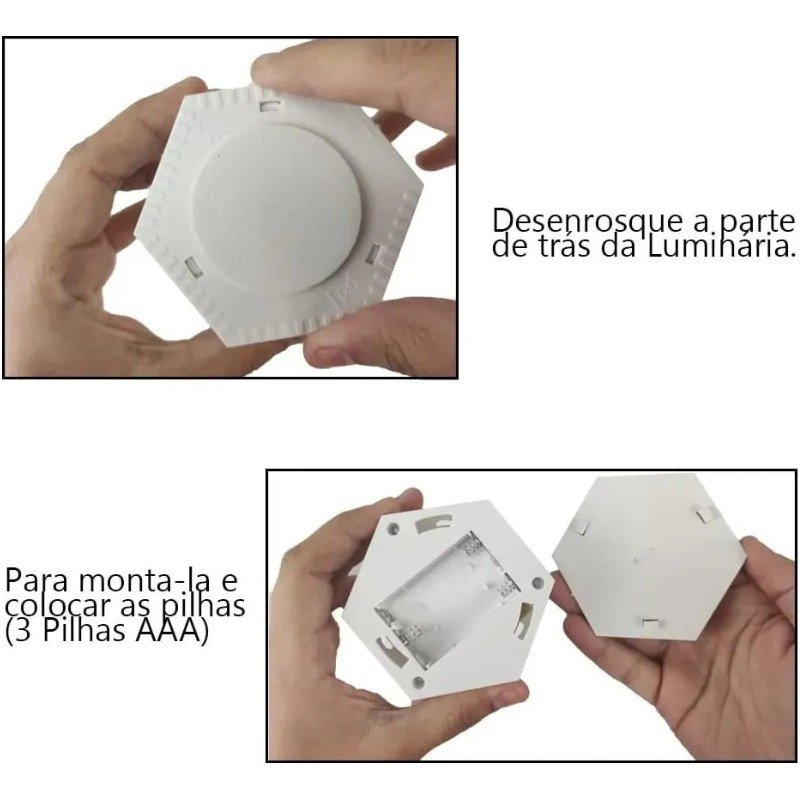 Desenrosque a parte de trás da Luminária.

Para monta-la e colocar as pilhas (3 Pilhas AAA)