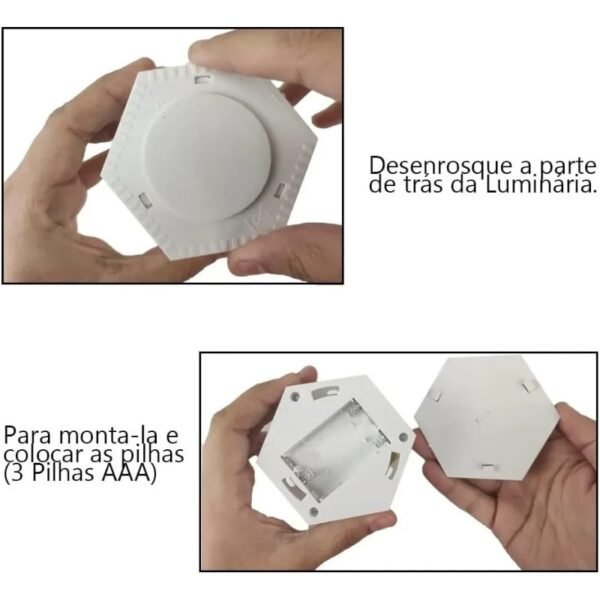 Desenrosque a parte de trás da Luminária.

Para monta-la e colocar as pilhas (3 Pilhas AAA)