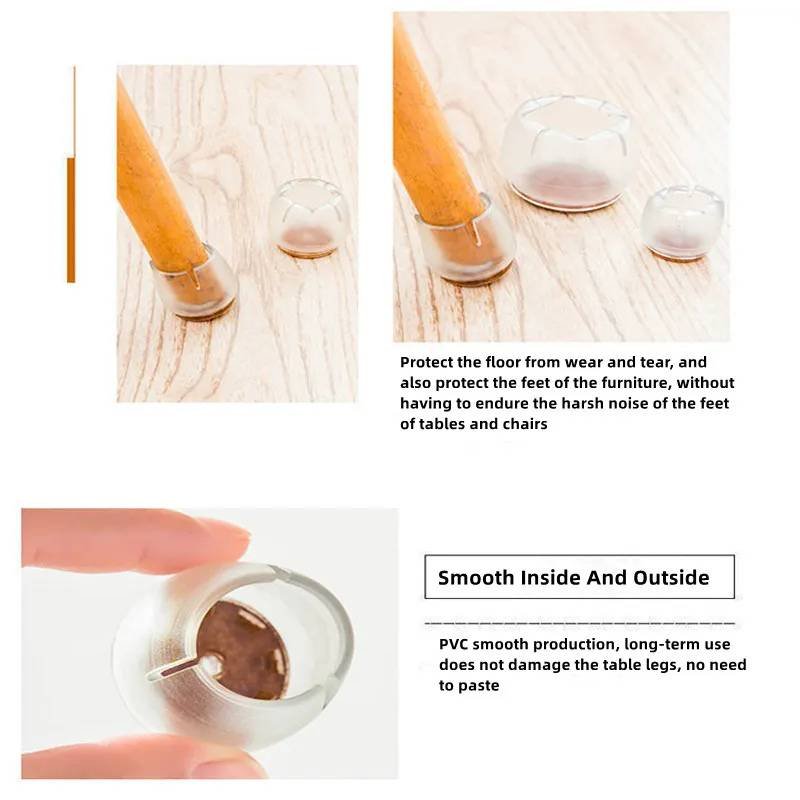 Protect the floor from wear and tear, and also protect the feet of the furniture, without having to endure the harsh noise of the feet of tables and chairs

Smooth Inside And Outside

PVC smooth production, long-term use does not damage the table legs, no need to paste