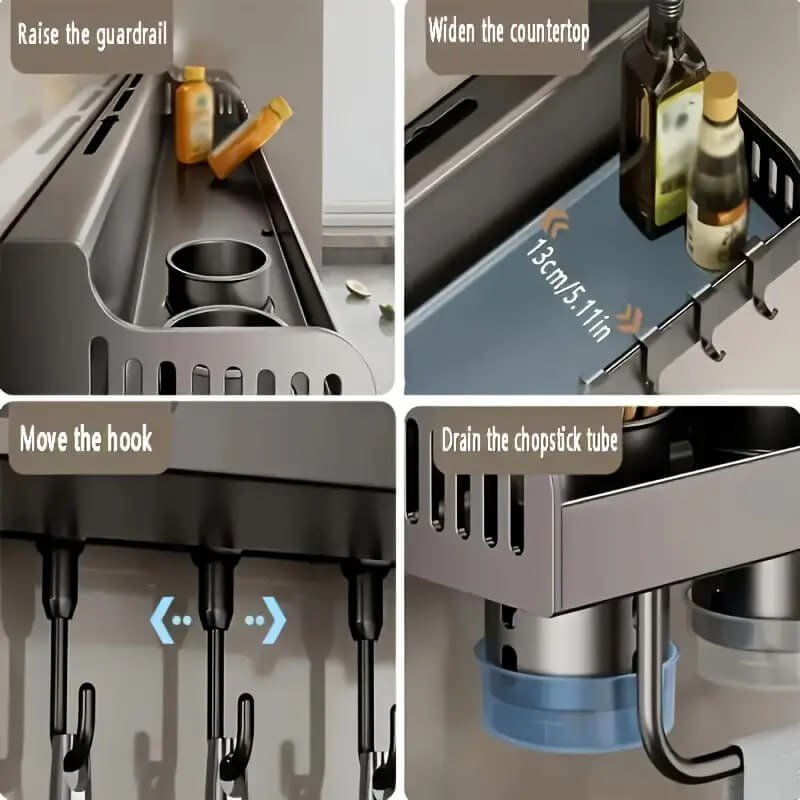 Raise the guardrail

Widen the countertop

13cm/5.11in

Move the hook

Drain the chopstick tube